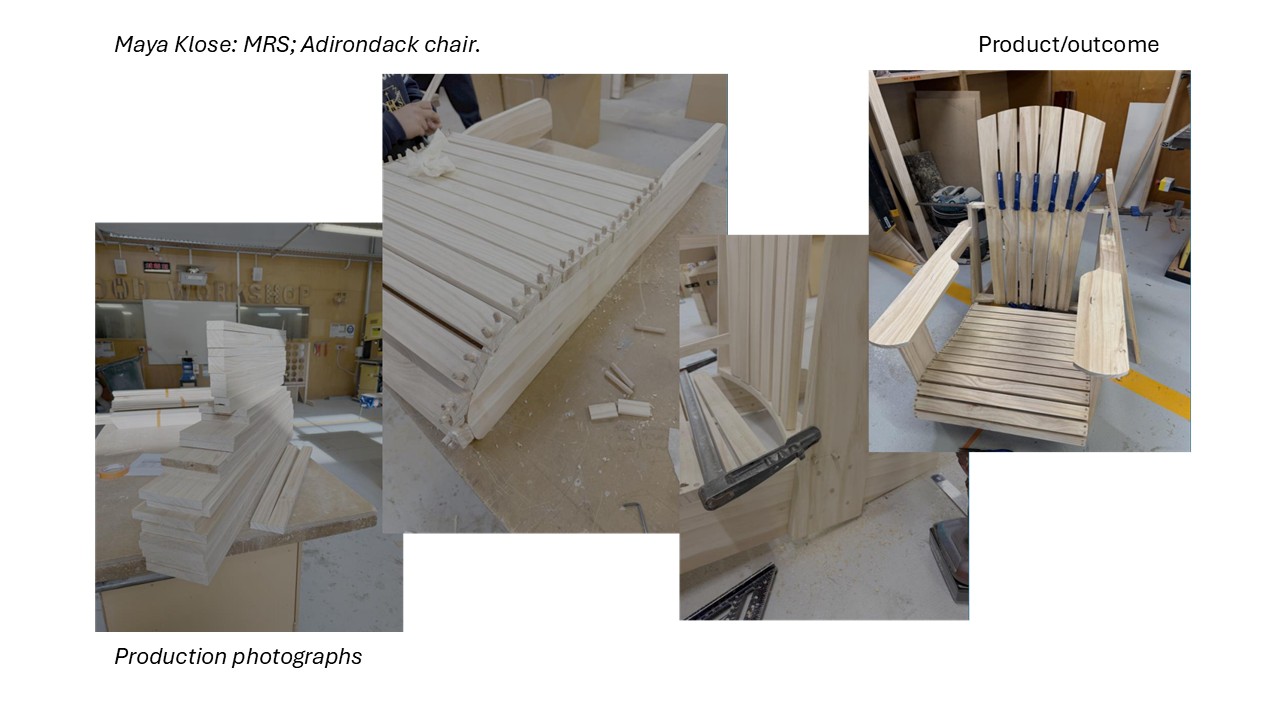 Maya Klose: MRS; Adirondack chair.

Product/outcome

WORKSHOP

Production photographs